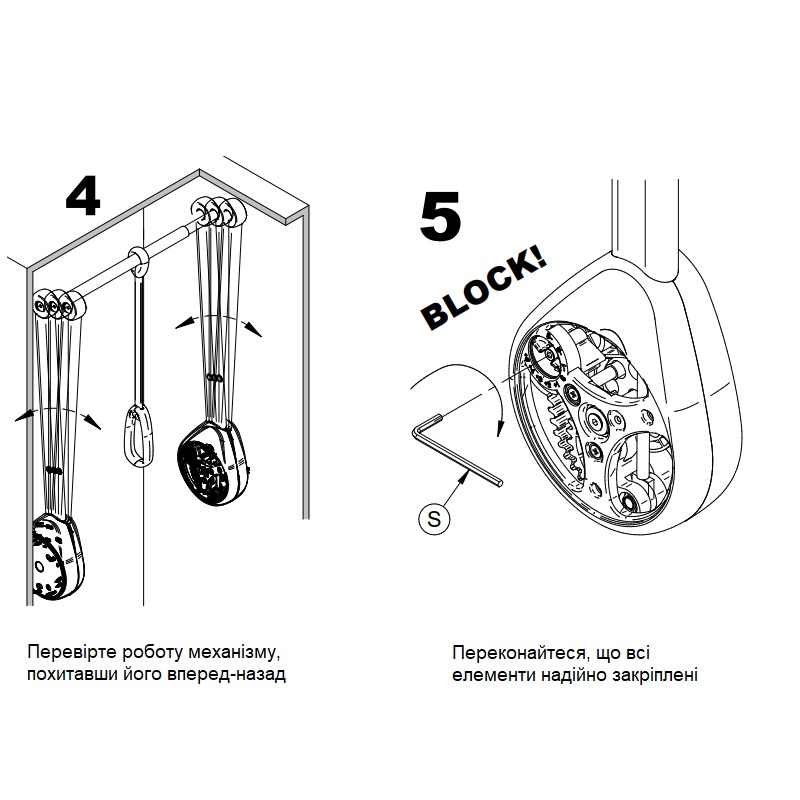 4

Перевірте роботу механізму, похитавши його вперед-назад

5

BLOCK!

S

Переконайтеся, що всі елементи надійно закріплені