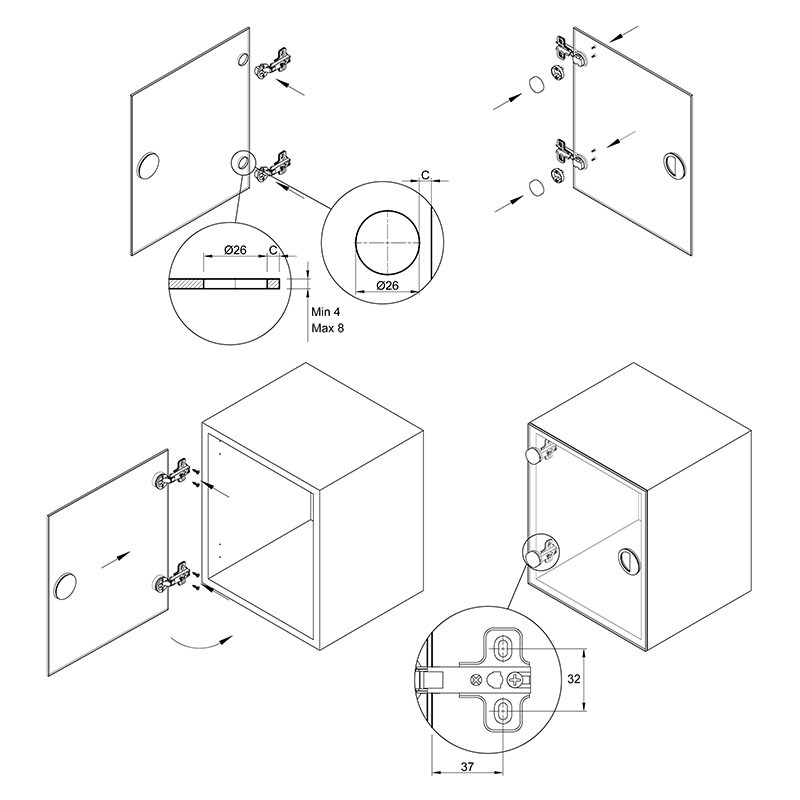 C

Ø26 C

Ø26

Min 4
Max 8

32

37