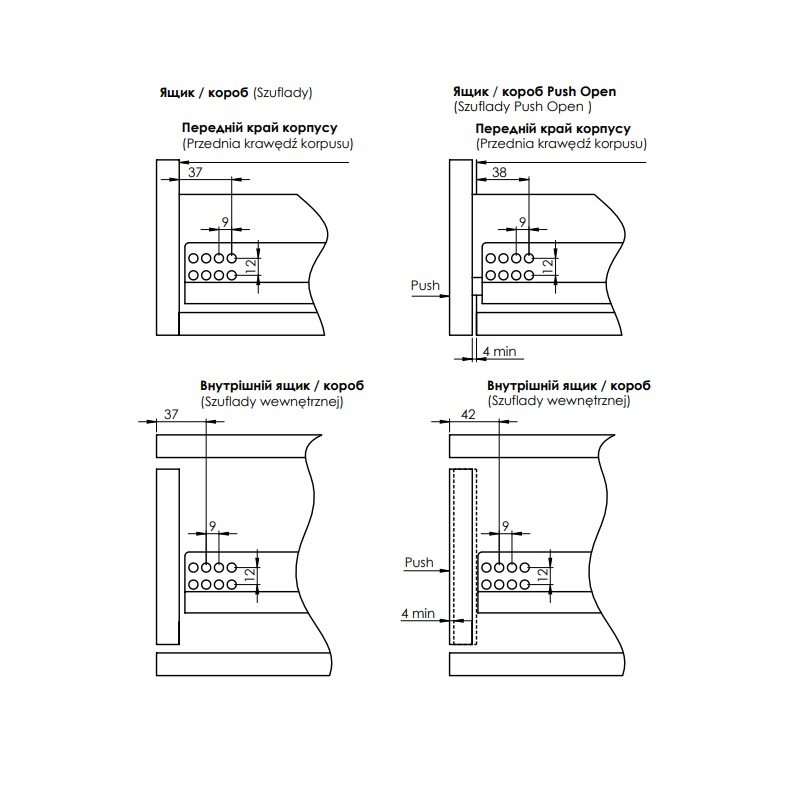 Ящик / короб (Szuflady)

Передній край корпусу
(Przednia krawędź korpusu)

37

9

12

Ящик / короб Push Open
(Szuflady Push Open )

Передній край корпусу
(Przednia krawędź korpusu)

38

9

12

Push

4 min

Внутрішній ящик / короб
(Szuflady wewnętrznej)

37

9

12

Внутрішній ящик / короб
(Szuflady wewnętrznej)

42

9

12

Push

4 min