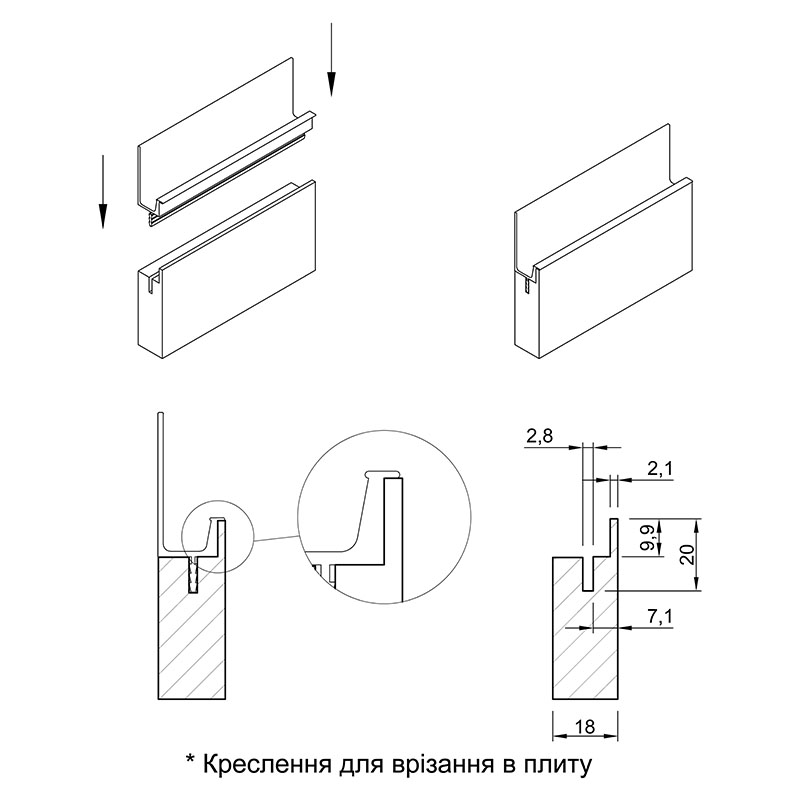 2,8
2,1
9,9
20
7,1
18
* Креслення для врізання в плиту