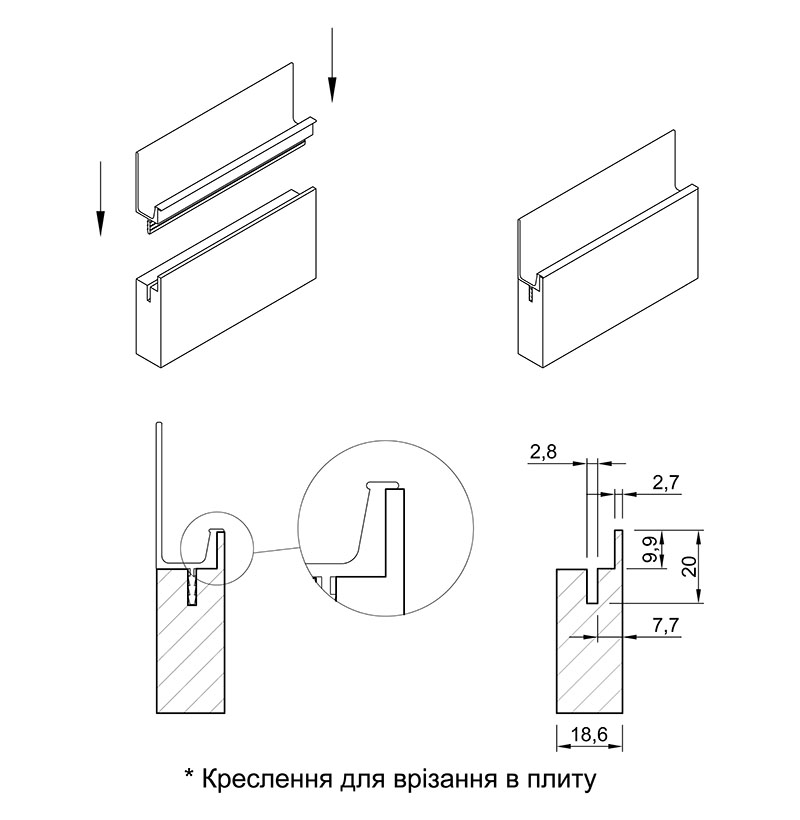 2,8

2,7

9,9

20

7,7

18,6

* Креслення для врізання в плиту