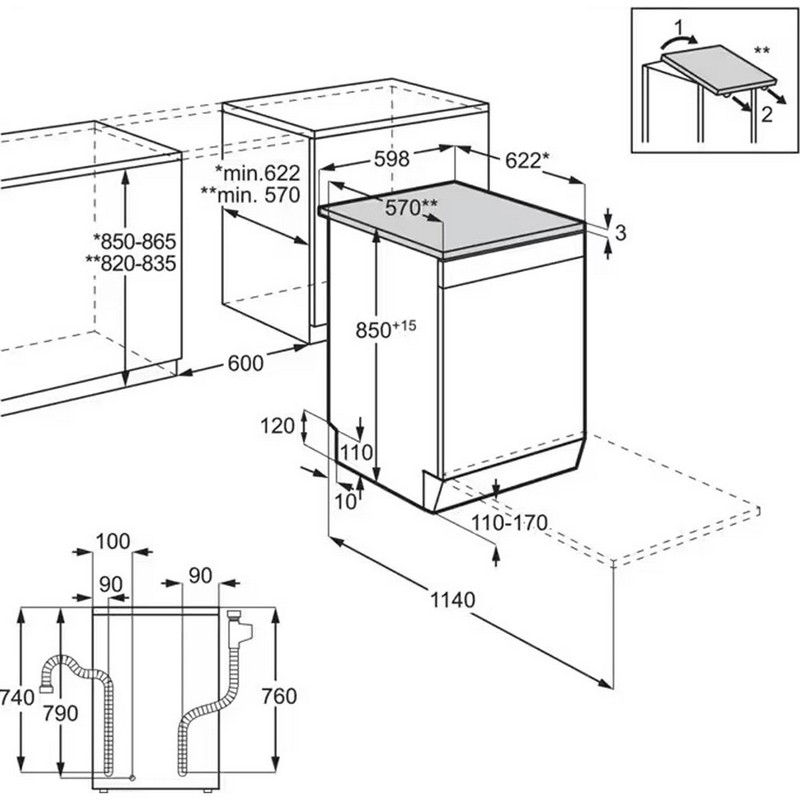 1
**
2
*min.622
**min. 570
598
622*
570**
3
*850-865
**820-835
$850^{+15}$
600
120
110
10
110-170
1140
100
90
90
740
790
760