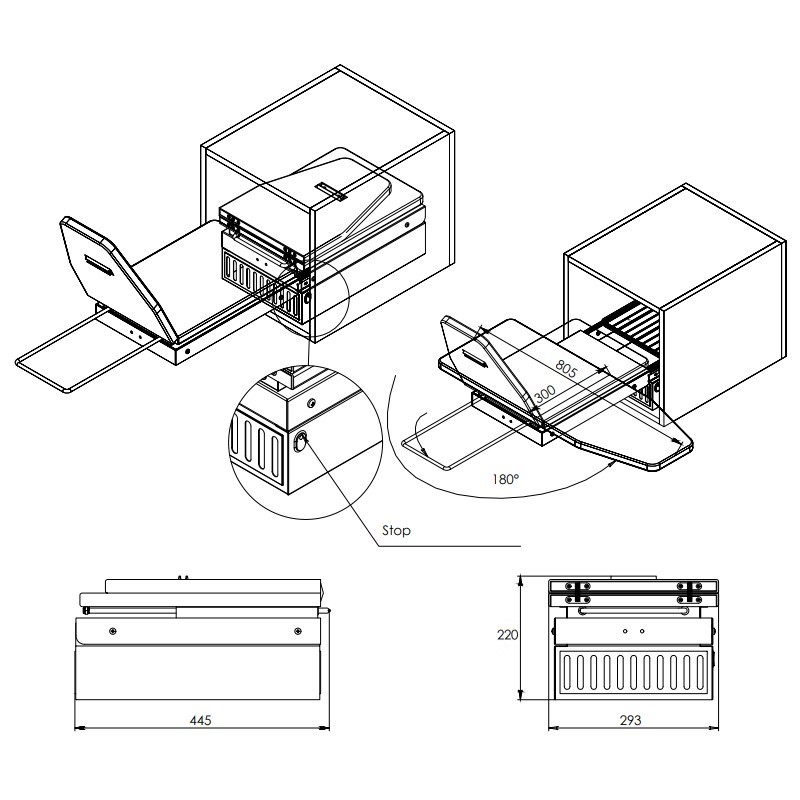 805
300
180°
Stop
220
445
293