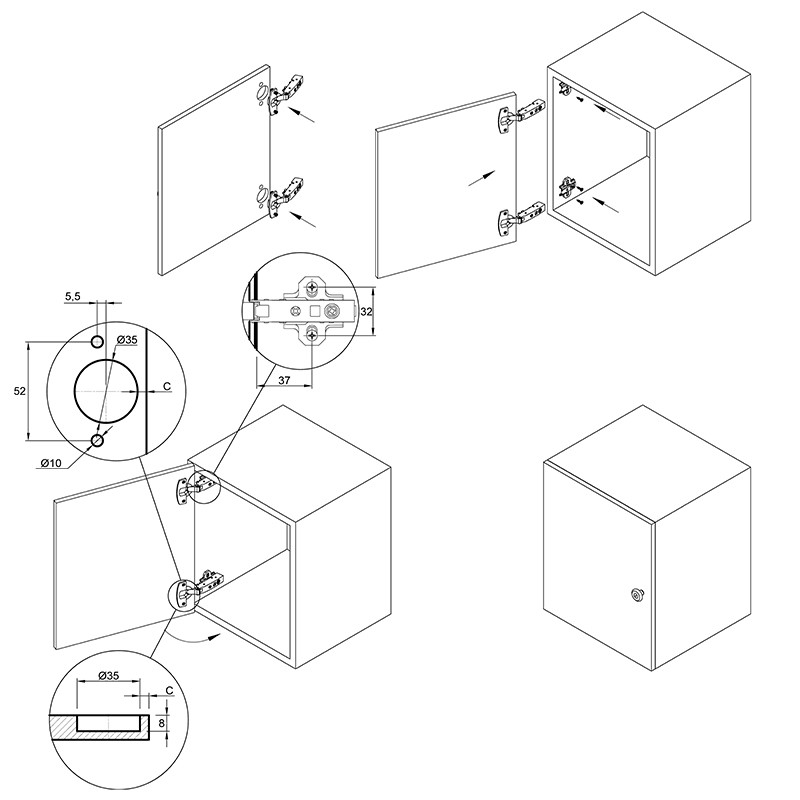 32

37

5,5

Ø35

52

C

Ø10

Ø35

C

8