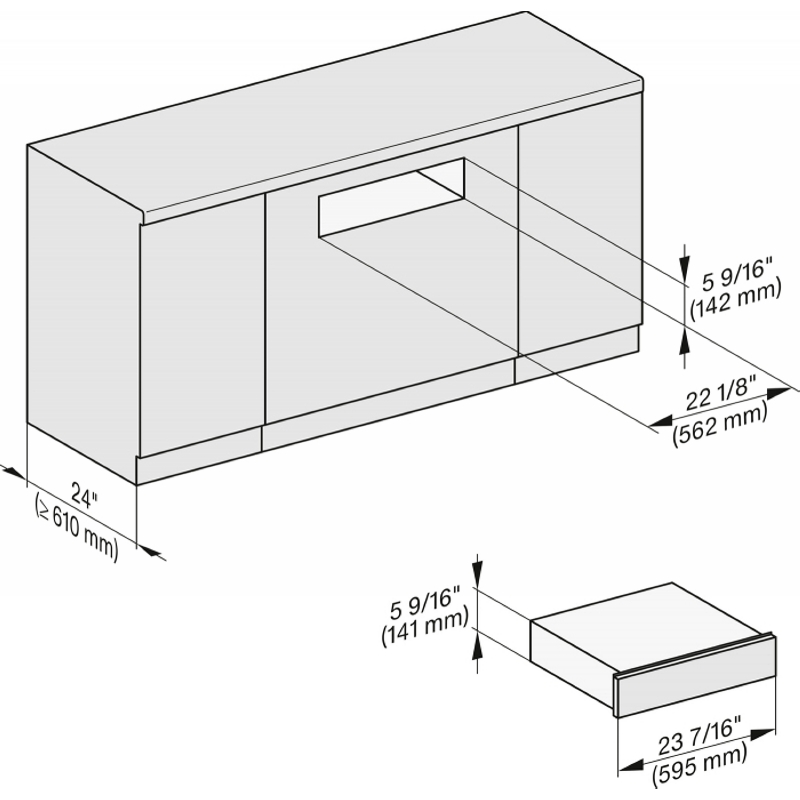 5 9/16"
(142 mm)

22 1/8"
(562 mm)

24"
(≥ 610 mm)

5 9/16"
(141 mm)

23 7/16"
(595 mm)