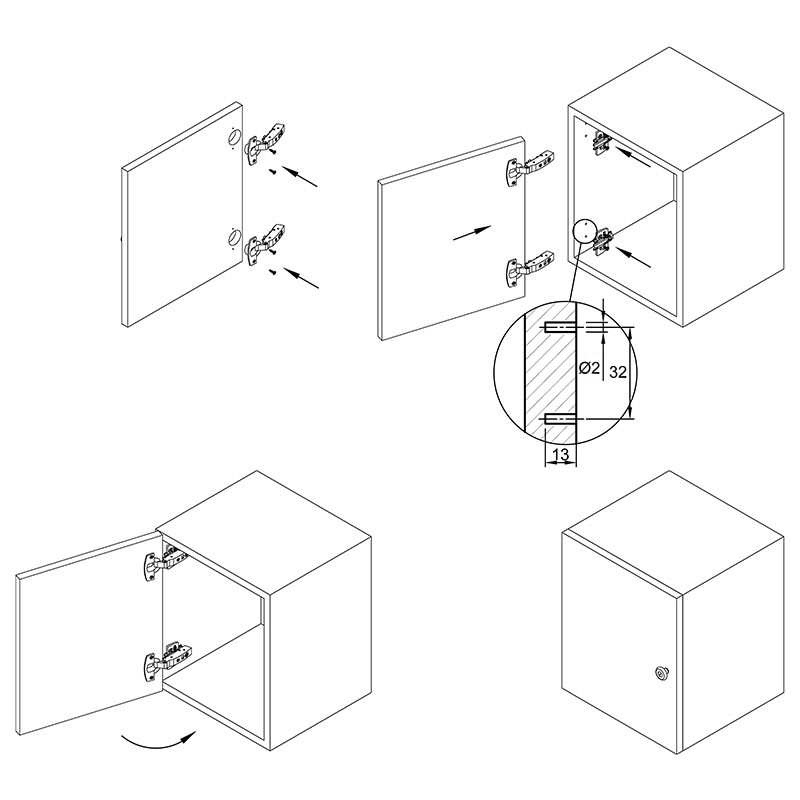 Ø2
32
13