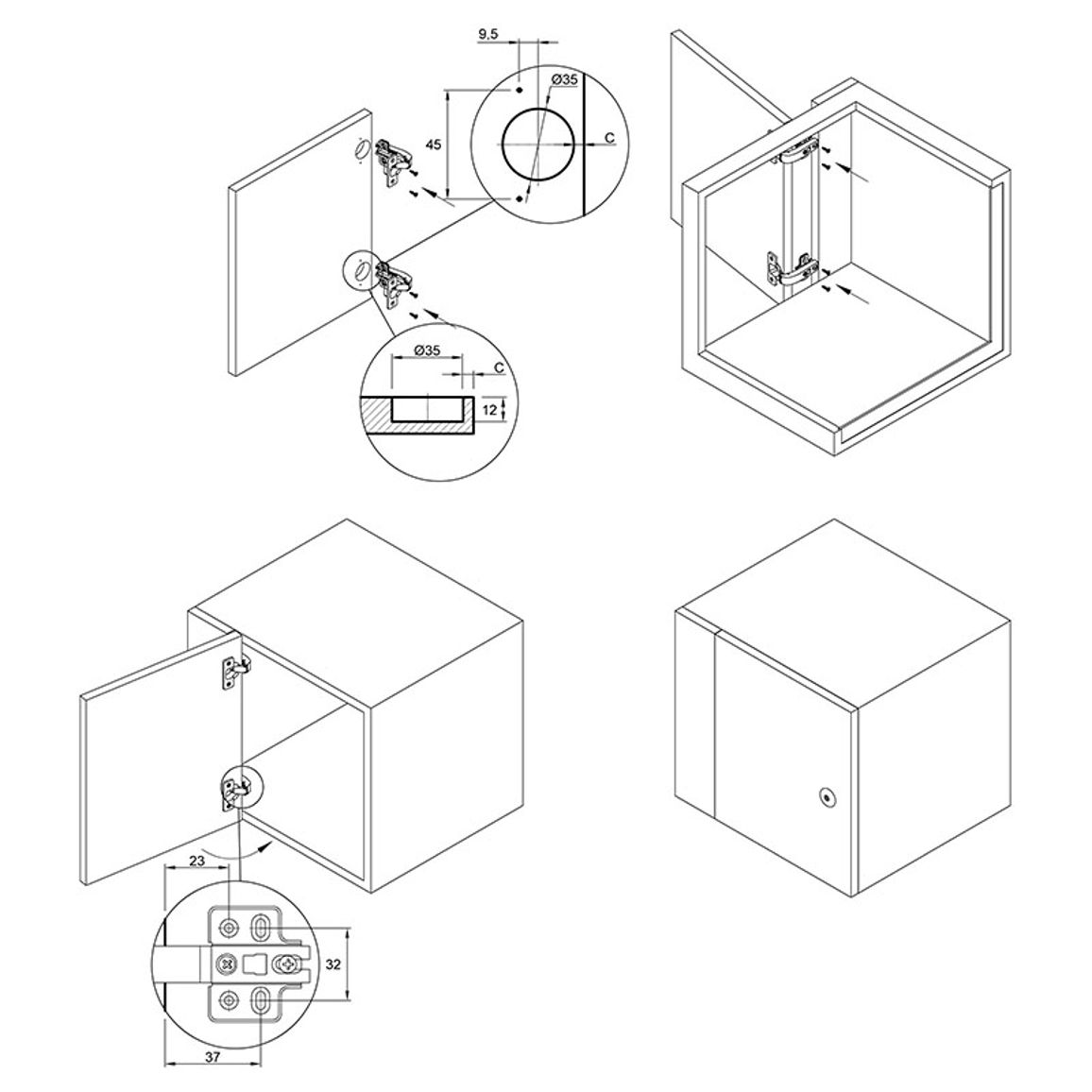 9,5
Ø35
45
C
Ø35
C
12
23
32
37