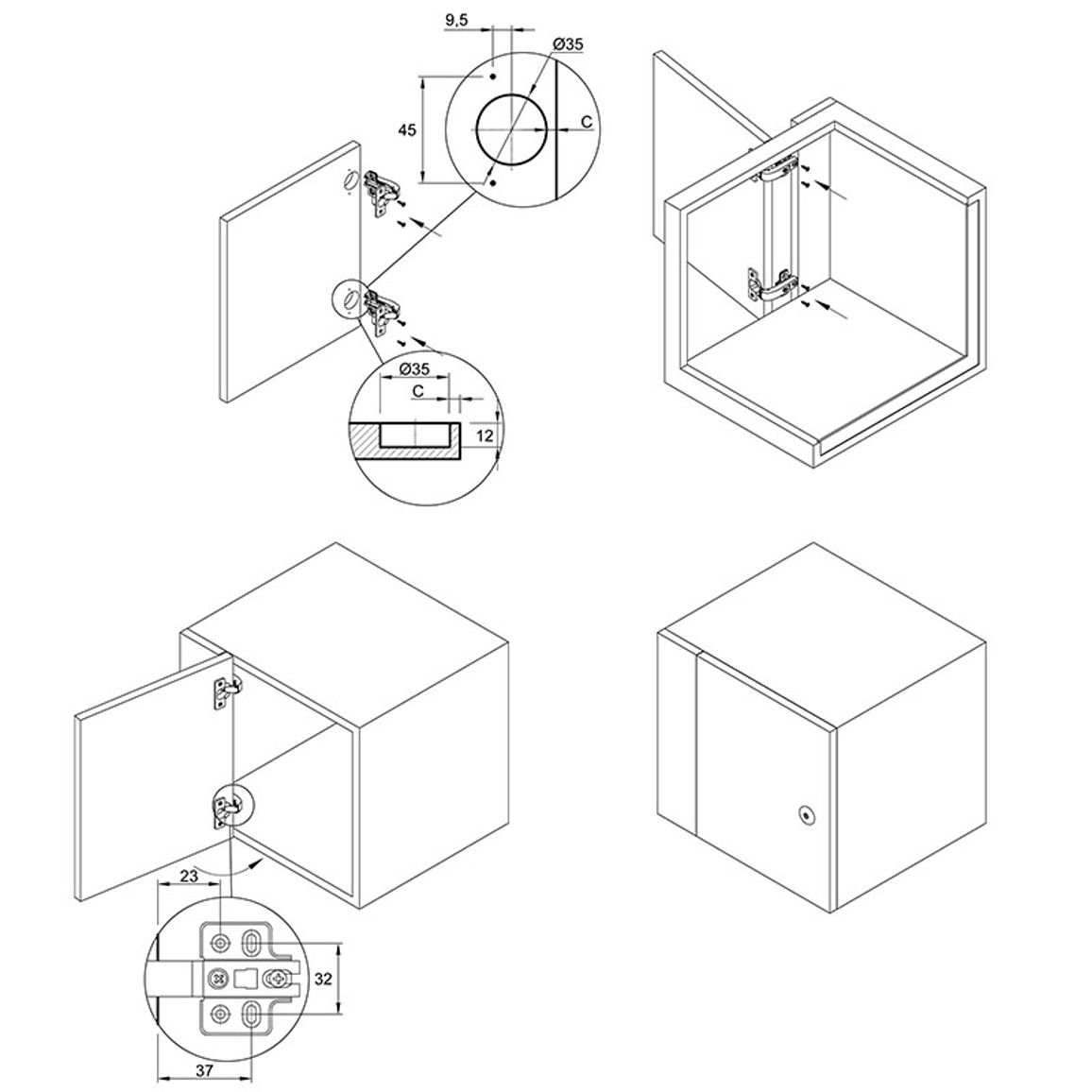 9,5
Ø35
45
C
Ø35
C
12
23
32
37