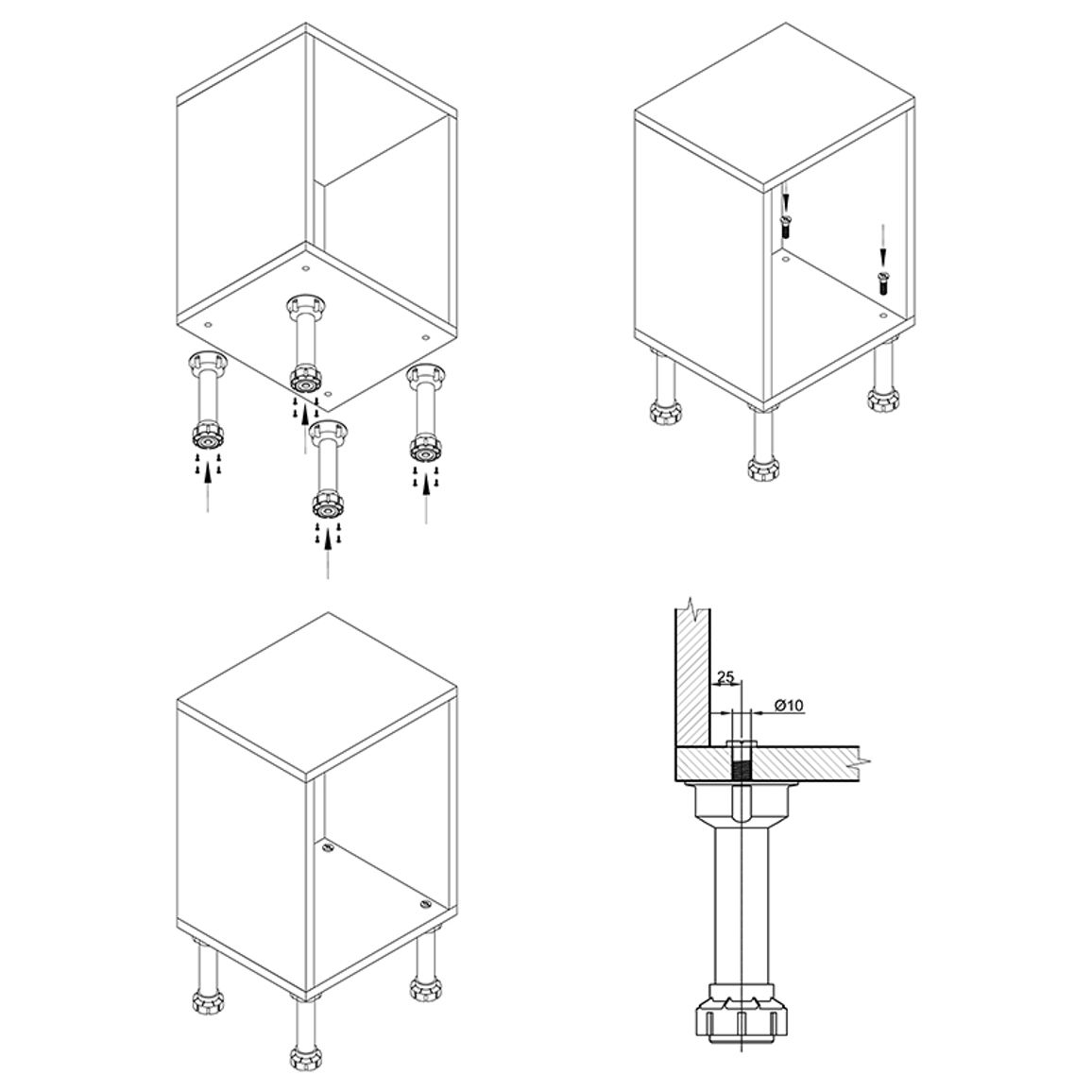 25
Ø10