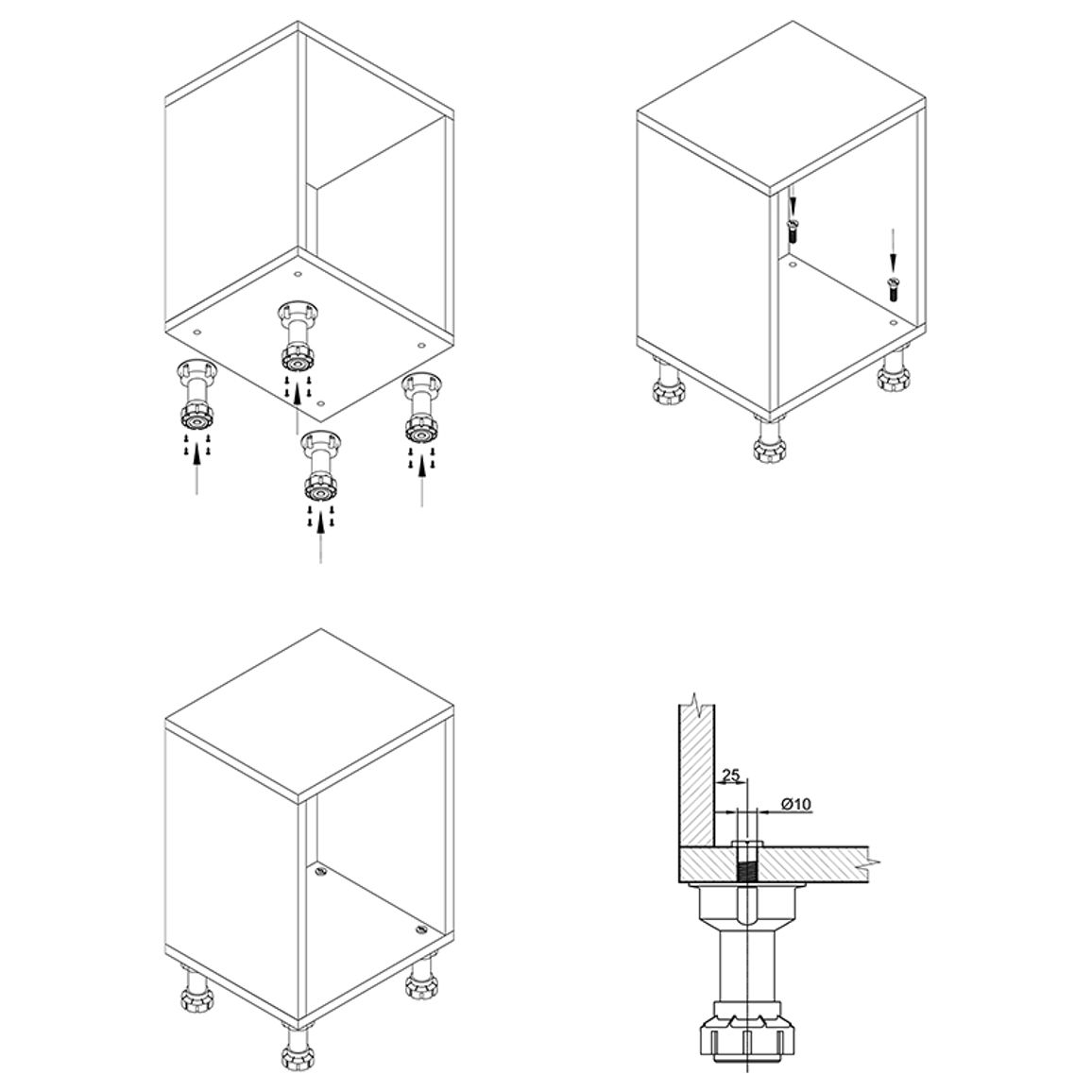 25
Ø10