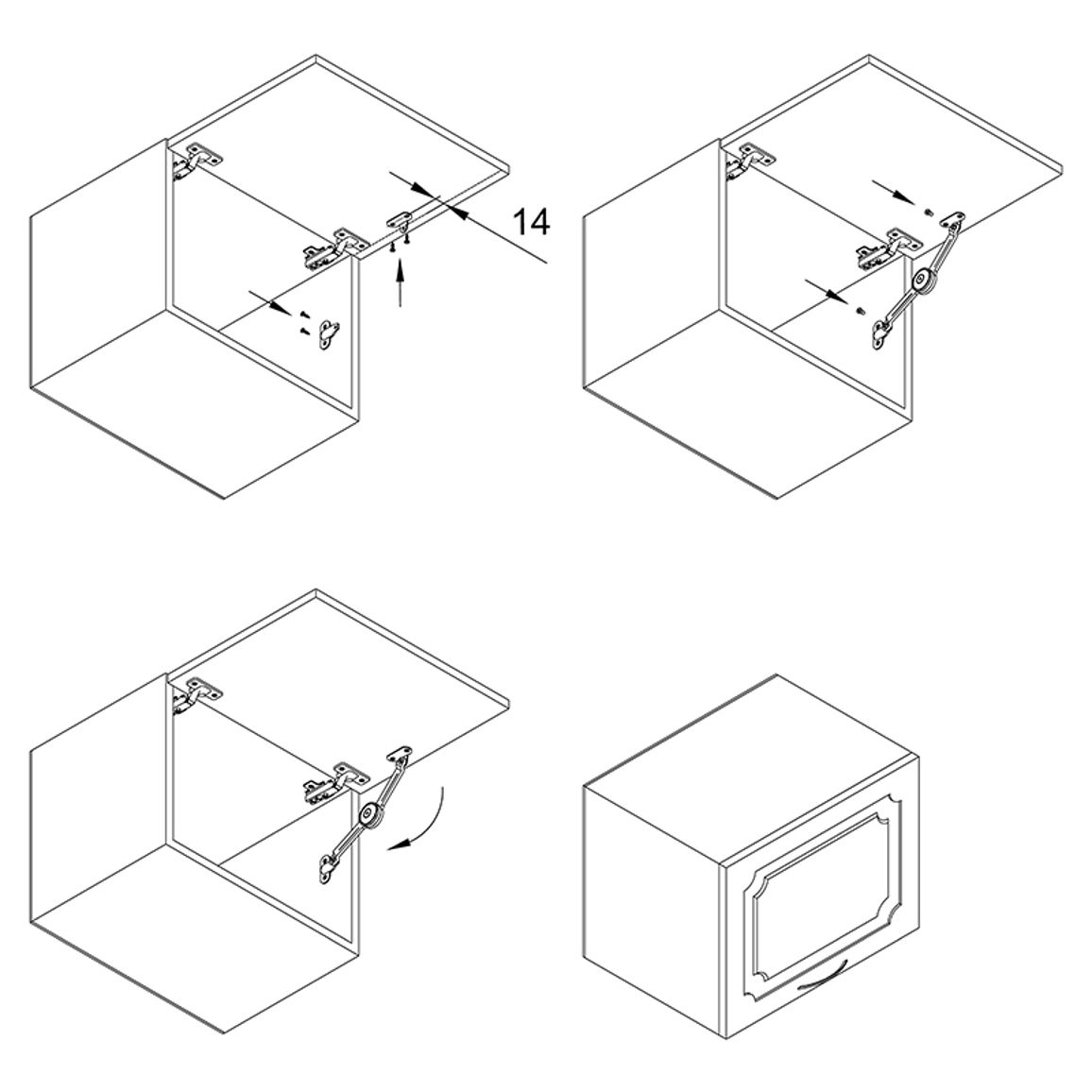 14