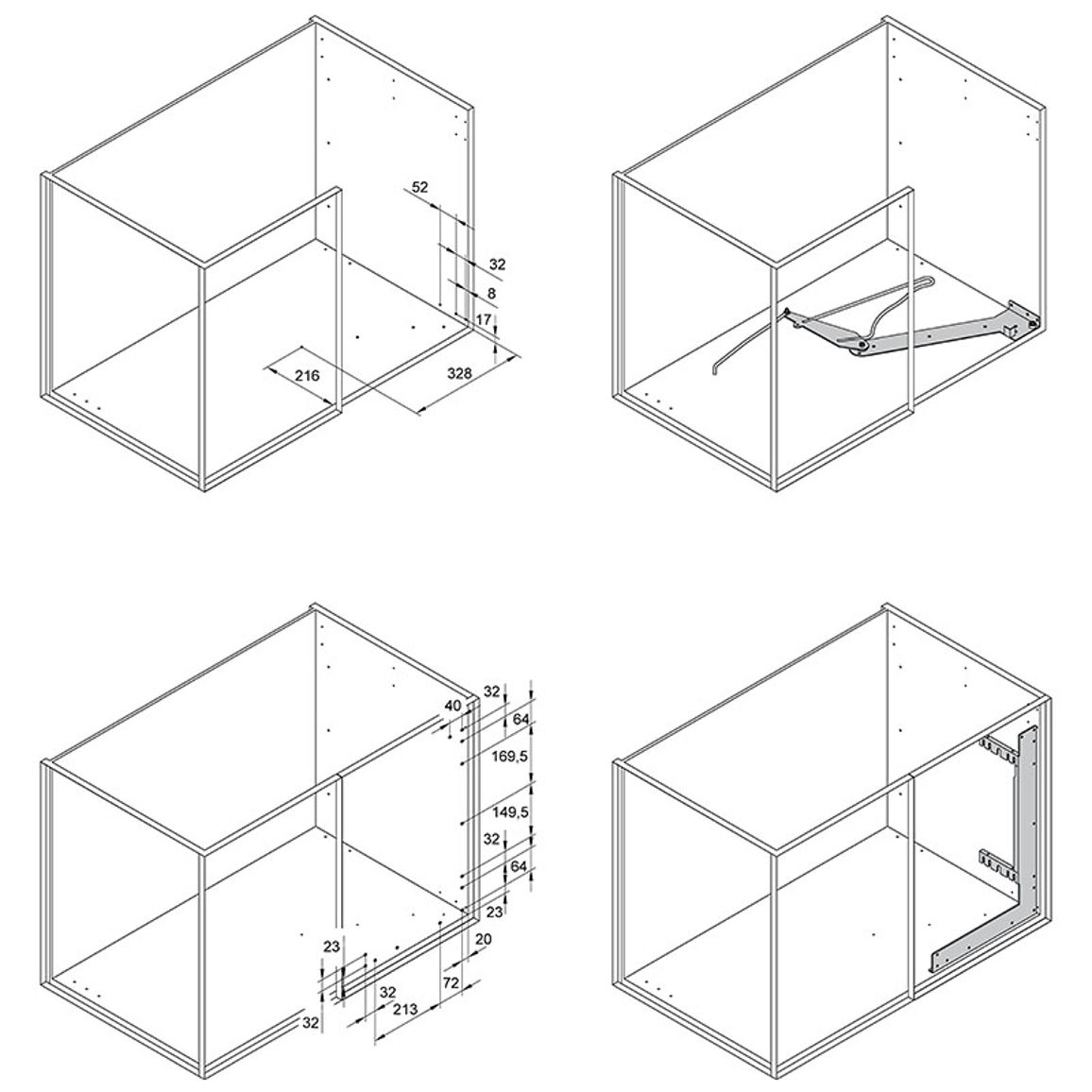 52
32
8
17
216
328

40
32
64
169,5
149,5
32
64
23
20
72
23
32
213
32