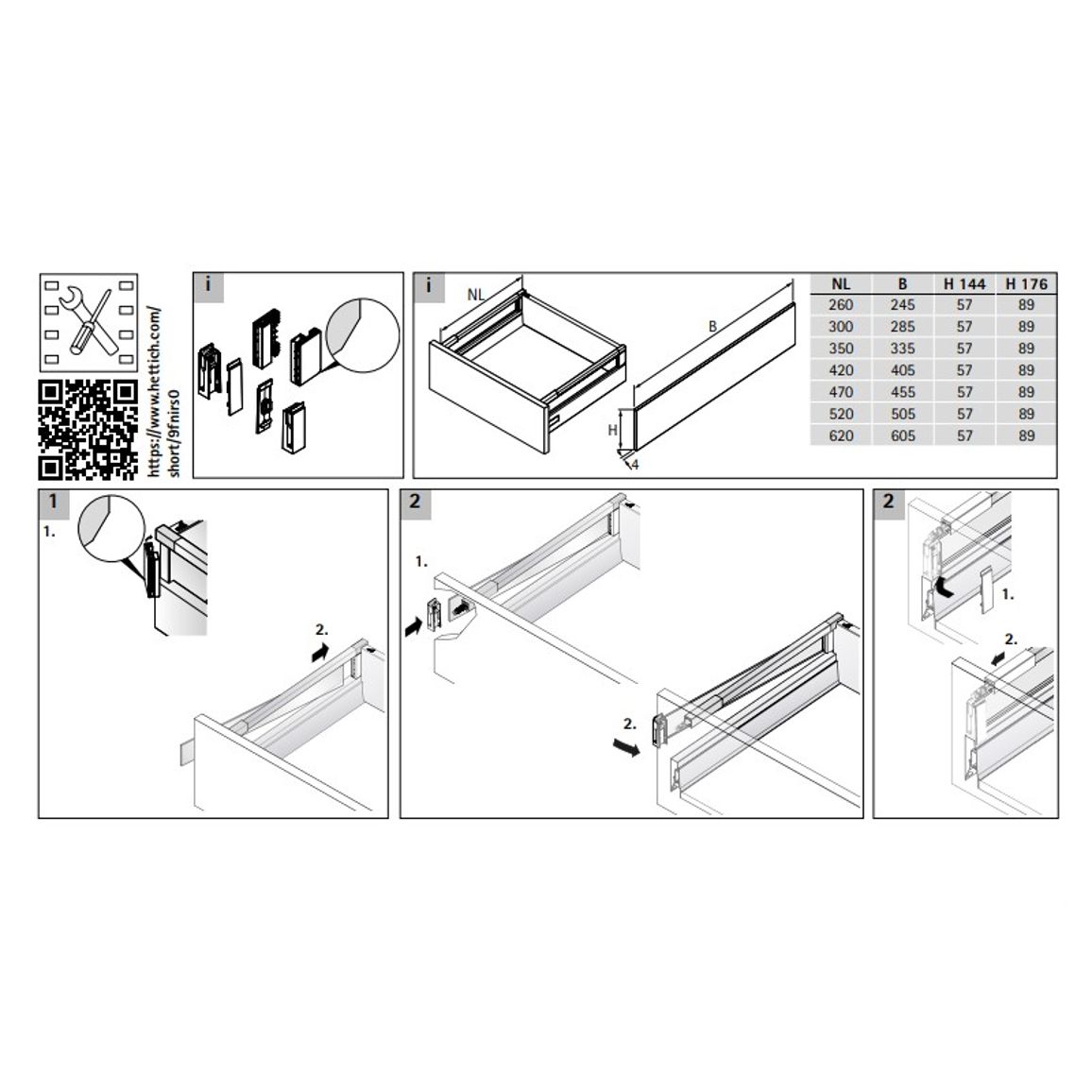 https://www.hettich.com/short/9fnirs0

i

i

NL

B

H

4

| NL | B | H 144 | H 176 |
|---|---|---|---|
| 260 | 245 | 57 | 89 |
| 300 | 285 | 57 | 89 |
| 350 | 335 | 57 | 89 |
| 420 | 405 | 57 | 89 |
| 470 | 455 | 57 | 89 |
| 520 | 505 | 57 | 89 |
| 620 | 605 | 57 | 89 |

1

1.

2.

2

1.

2.

2

1.

2.